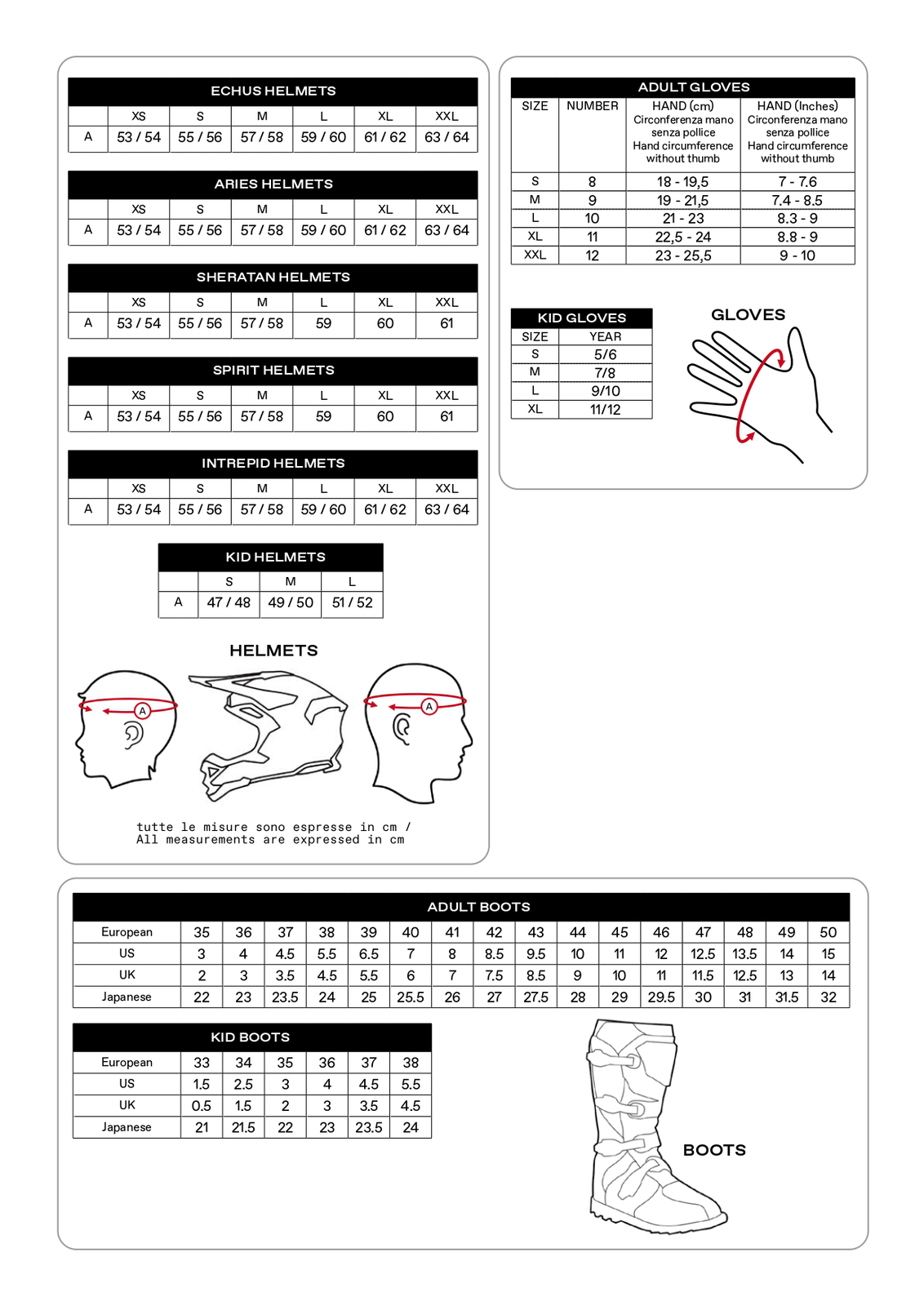 ECHUS HELMETS

| | XS | S | M | L | XL | XXL |
|---|---|---|---|---|---|---|
| A | 53 / 54 | 55 / 56 | 57 / 58 | 59 / 60 | 61 / 62 | 63 / 64 |

ARIES HELMETS

| | XS | S | M | L | XL | XXL |
|---|---|---|---|---|---|---|
| A | 53 / 54 | 55 / 56 | 57 / 58 | 59 / 60 | 61 / 62 | 63 / 64 |

SHERATAN HELMETS

| | XS | S | M | L | XL | XXL |
|---|---|---|---|---|---|---|
| A | 53 / 54 | 55 / 56 | 57 / 58 | 59 | 60 | 61 |

SPIRIT HELMETS

| | XS | S | M | L | XL | XXL |
|---|---|---|---|---|---|---|
| A | 53 / 54 | 55 / 56 | 57 / 58 | 59 | 60 | 61 |

INTREPID HELMETS

| | XS | S | M | L | XL | XXL |
|---|---|---|---|---|---|---|
| A | 53 / 54 | 55 / 56 | 57 / 58 | 59 / 60 | 61 / 62 | 63 / 64 |

KID HELMETS

| | S | M | L |
|---|---|---|---|
| A | 47 / 48 | 49 / 50 | 51 / 52 |

HELMETS

A

A

tutte le misure sono espresse in cm / All measurements are expressed in cm

ADULT GLOVES

| SIZE | NUMBER | HAND (cm) Circonferenza mano senza pollice Hand circumference without thumb | HAND (Inches) Circonferenza mano senza pollice Hand circumference without thumb |
|---|---|---|---|
| S | 8 | 18 - 19,5 | 7 - 7.6 |
| M | 9 | 19 - 21,5 | 7.4 - 8.5 |
| L | 10 | 21 - 23 | 8.3 - 9 |
| XL | 11 | 22,5 - 24 | 8.8 - 9 |
| XXL | 12 | 23 - 25,5 | 9 - 10 |

KID GLOVES

| SIZE | YEAR |
|---|---|
| S | 5/6 |
| M | 7/8 |
| L | 9/10 |
| XL | 11/12 |

GLOVES

ADULT BOOTS

| European | 35 | 36 | 37 | 38 | 39 | 40 | 41 | 42 | 43 | 44 | 45 | 46 | 47 | 48 | 49 | 50 |
|---|---|---|---|---|---|---|---|---|---|---|---|---|---|---|---|---|
| US | 3 | 4 | 4.5 | 5.5 | 6.5 | 7 | 8 | 8.5 | 9.5 | 10 | 11 | 12 | 12.5 | 13.5 | 14 | 15 |
| UK | 2 | 3 | 3.5 | 4.5 | 5.5 | 6 | 7 | 7.5 | 8.5 | 9 | 10 | 11 | 11.5 | 12.5 | 13 | 14 |
| Japanese | 22 | 23 | 23.5 | 24 | 25 | 25.5 | 26 | 27 | 27.5 | 28 | 29 | 29.5 | 30 | 31 | 31.5 | 32 |

KID BOOTS

| European | 33 | 34 | 35 | 36 | 37 | 38 |
|---|---|---|---|---|---|---|
| US | 1.5 | 2.5 | 3 | 4 | 4.5 | 5.5 |
| UK | 0.5 | 1.5 | 2 | 3 | 3.5 | 4.5 |
| Japanese | 21 | 21.5 | 22 | 23 | 23.5 | 24 |

BOOTS